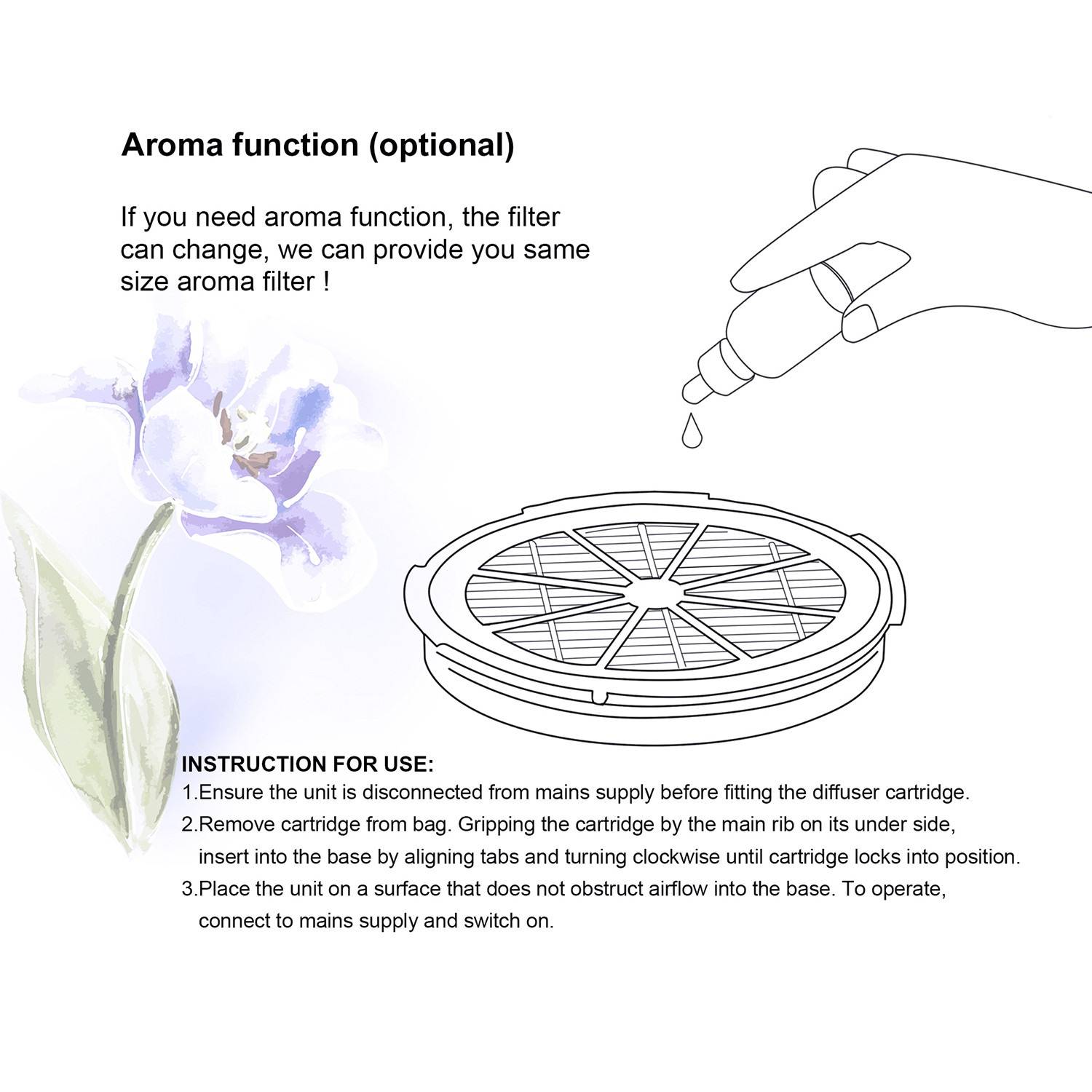 Aroma function (optional)

If you need aroma function, the filter can change, we can provide you same size aroma filter !

INSTRUCTION FOR USE:
1.Ensure the unit is disconnected from mains supply before fitting the diffuser cartridge.
2.Remove cartridge from bag. Gripping the cartridge by the main rib on its under side, insert into the base by aligning tabs and turning clockwise until cartridge locks into position.
3.Place the unit on a surface that does not obstruct airflow into the base. To operate, connect to mains supply and switch on.