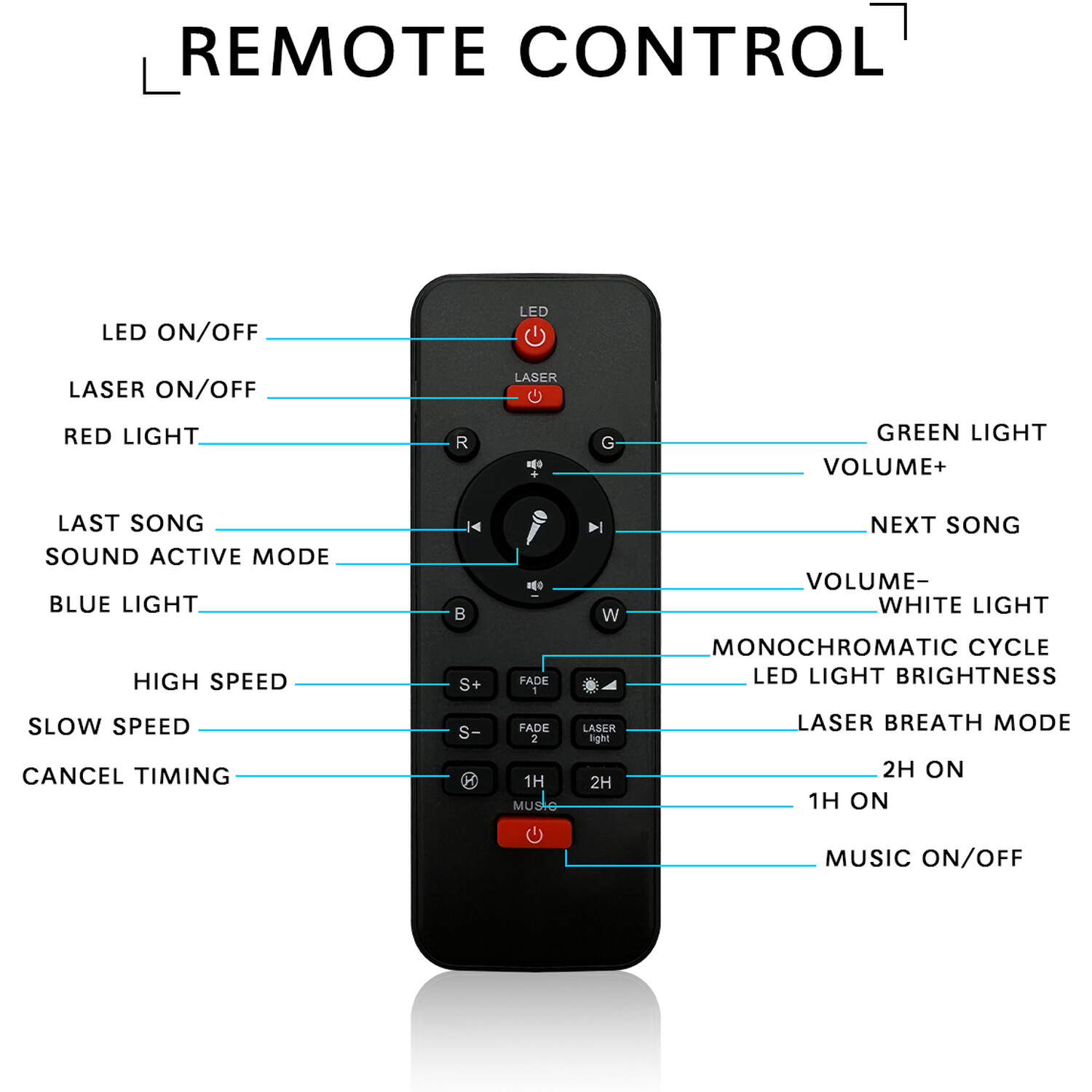 REMOTE CONTROL

LED ON/OFF
LASER ON/OFF
RED LIGHT
LAST SONG
SOUND ACTIVE MODE
BLUE LIGHT
HIGH SPEED
SLOW SPEED
CANCEL TIMING

LED
LASER
R
G
+
−
B
W
S+
FADE 1
S−
FADE 2
LASER light
1H
2H
MUSIC

GREEN LIGHT
VOLUME+
NEXT SONG
VOLUME−
WHITE LIGHT
MONOCHROMATIC CYCLE
LED LIGHT BRIGHTNESS
LASER BREATH MODE
2H ON
1H ON
MUSIC ON/OFF