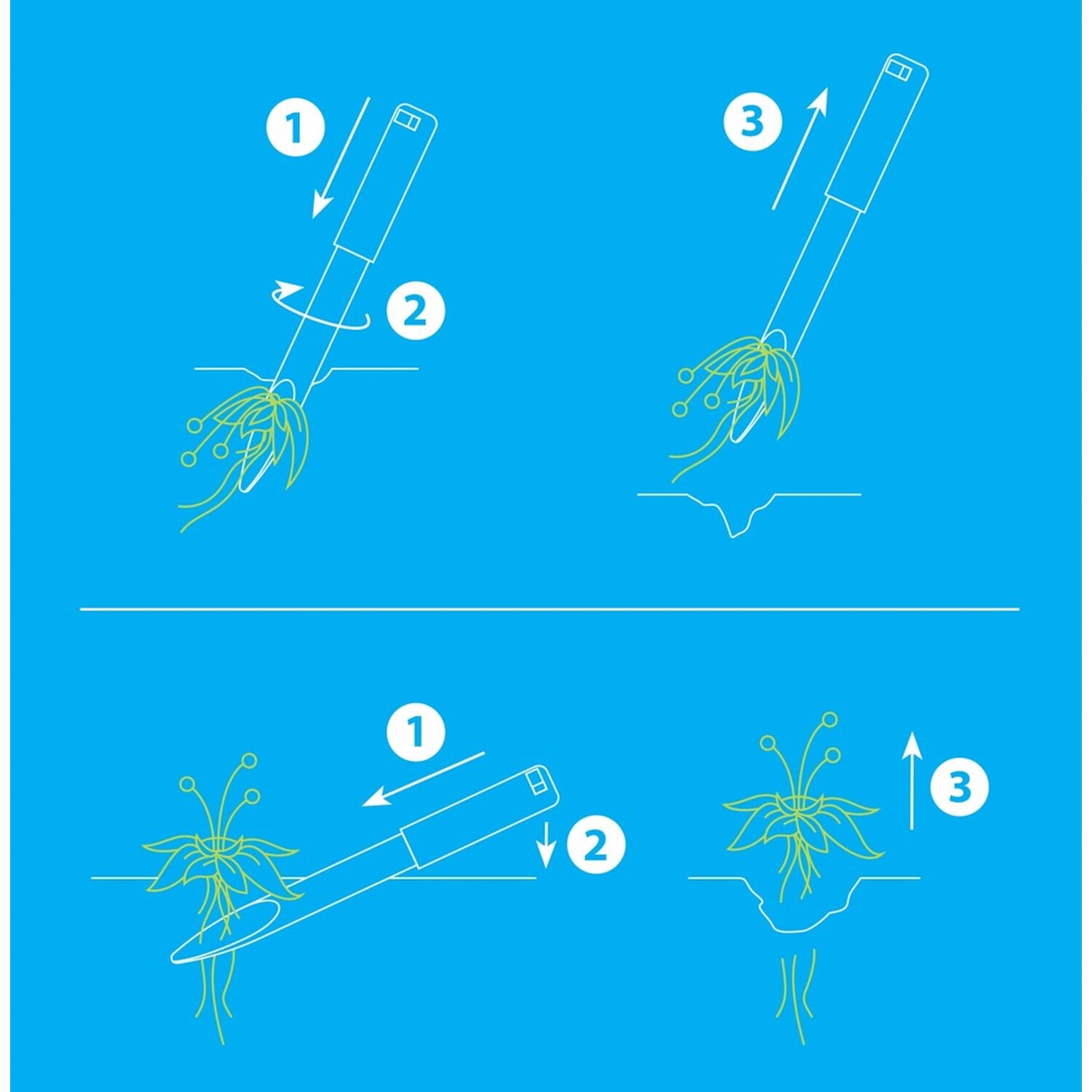 1
2
3
1
2
3